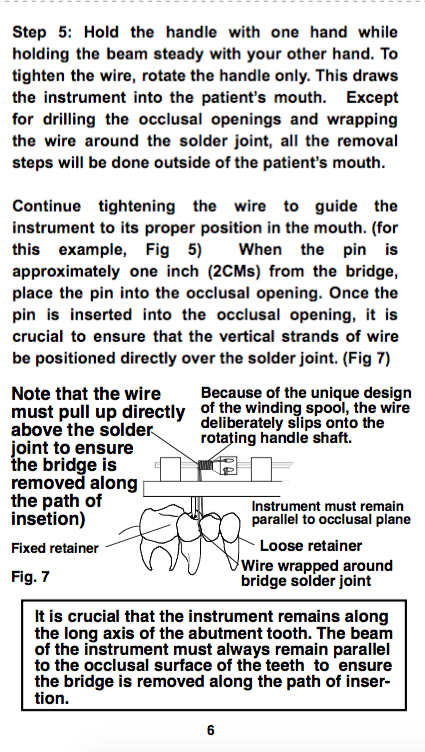 Step 5: Hold the handle with one hand while holding the beam steady with your other hand. To tighten the wire, rotate the handle only. This draws the instrument into the patient's mouth. Except for drilling the occlusal openings and wrapping the wire around the solder joint, all the removal steps will be done outside of the patient's mouth.

Continue tightening the wire to guide the instrument to its proper position in the mouth. (for this example, Fig 5) When the pin is approximately one inch (2CMs) from the bridge, place the pin into the occlusal opening. Once the pin is inserted into the occlusal opening, it is crucial to ensure that the vertical strands of wire be positioned directly over the solder joint. (Fig 7)

Note that the wire must pull up directly above the solder joint to ensure the bridge is removed along the path of insetion)

Because of the unique design of the winding spool, the wire deliberately slips onto the rotating handle shaft.

Instrument must remain parallel to occlusal plane

Fixed retainer

Loose retainer

Wire wrapped around bridge solder joint

Fig. 7

It is crucial that the instrument remains along the long axis of the abutment tooth. The beam of the instrument must always remain parallel to the occlusal surface of the teeth to ensure the bridge is removed along the path of insertion.

6