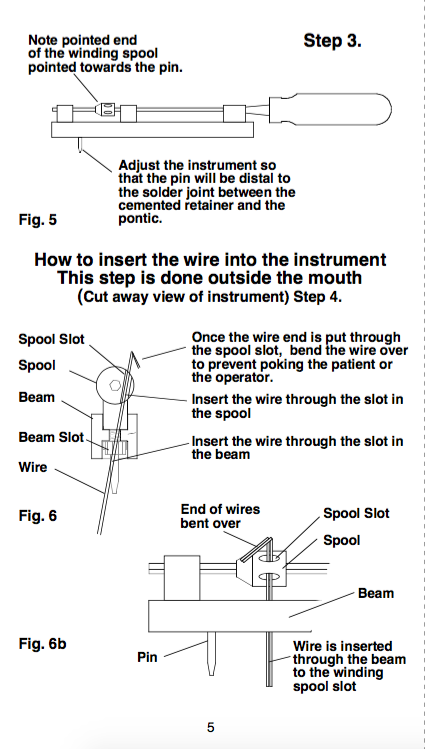 Note pointed end of the winding spool pointed towards the pin.

Step 3.

Adjust the instrument so that the pin will be distal to the solder joint between the cemented retainer and the pontic.

Fig. 5

How to insert the wire into the instrument
This step is done outside the mouth
(Cut away view of instrument) Step 4.

Spool Slot

Spool

Beam

Beam Slot

Wire

Once the wire end is put through the spool slot, bend the wire over to prevent poking the patient or the operator.

Insert the wire through the slot in the spool

Insert the wire through the slot in the beam

Fig. 6

End of wires bent over

Spool Slot

Spool

Beam

Fig. 6b

Pin

Wire is inserted through the beam to the winding spool slot

5