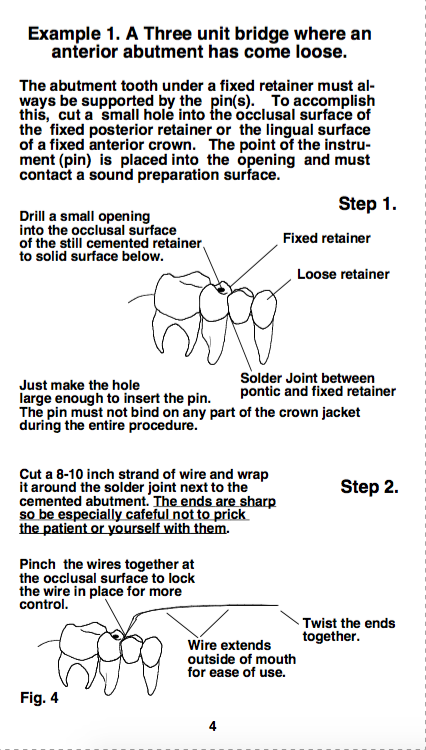 Example 1. A Three unit bridge where an anterior abutment has come loose.

The abutment tooth under a fixed retainer must always be supported by the pin(s). To accomplish this, cut a small hole into the occlusal surface of the fixed posterior retainer or the lingual surface of a fixed anterior crown. The point of the instrument (pin) is placed into the opening and must contact a sound preparation surface.

Step 1.

Drill a small opening into the occlusal surface of the still cemented retainer to solid surface below.

Fixed retainer

Loose retainer

Solder Joint between pontic and fixed retainer

Just make the hole large enough to insert the pin. The pin must not bind on any part of the crown jacket during the entire procedure.

Cut a 8-10 inch strand of wire and wrap it around the solder joint next to the cemented abutment. The ends are sharp so be especially cafeful not to prick the patient or yourself with them.

Step 2.

Pinch the wires together at the occlusal surface to lock the wire in place for more control.

Twist the ends together.

Wire extends outside of mouth for ease of use.

Fig. 4

4