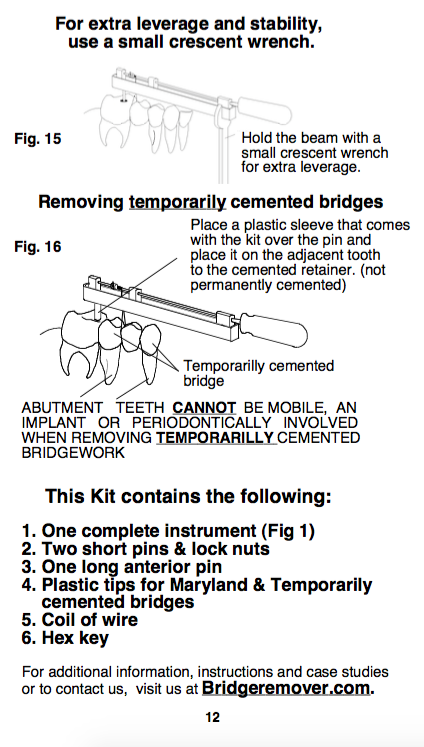 For extra leverage and stability, use a small crescent wrench.

Fig. 15

Hold the beam with a small crescent wrench for extra leverage.

Removing temporarily cemented bridges

Fig. 16

Place a plastic sleeve that comes with the kit over the pin and place it on the adjacent tooth to the cemented retainer. (not permanently cemented)

Temporarilly cemented bridge

ABUTMENT TEETH CANNOT BE MOBILE, AN IMPLANT OR PERIODONTICALLY INVOLVED WHEN REMOVING TEMPORARILLY CEMENTED BRIDGEWORK

This Kit contains the following:

1. One complete instrument (Fig 1)
2. Two short pins & lock nuts
3. One long anterior pin
4. Plastic tips for Maryland & Temporarily cemented bridges
5. Coil of wire
6. Hex key

For additional information, instructions and case studies or to contact us, visit us at Bridgeremover.com.

12