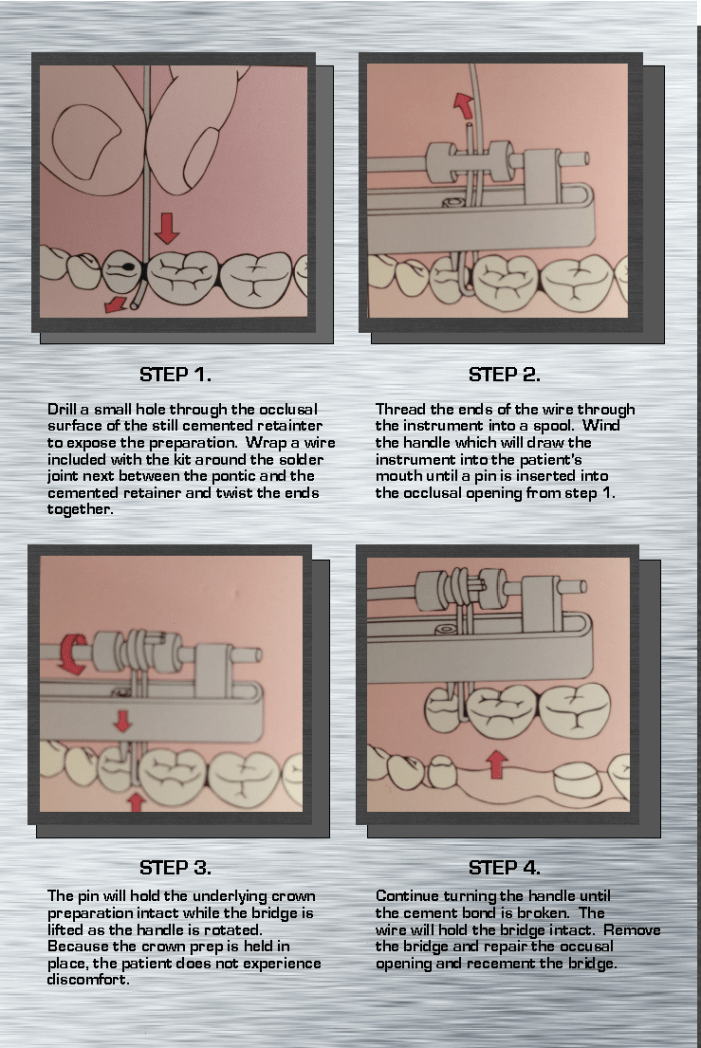 STEP 1.

Drill a small hole through the occlusal surface of the still cemented retainter to expose the preparation. Wrap a wire included with the kit around the solder joint next between the pontic and the cemented retainer and twist the ends together.

STEP 2.

Thread the ends of the wire through the instrument into a spool. Wind the handle which will draw the instrument into the patient's mouth until a pin is inserted into the occlusal opening from step 1.

STEP 3.

The pin will hold the underlying crown preparation intact while the bridge is lifted as the handle is rotated. Because the crown prep is held in place, the patient does not experience discomfort.

STEP 4.

Continue turning the handle until the cement bond is broken. The wire will hold the bridge intact. Remove the bridge and repair the occusal opening and recement the bridge.