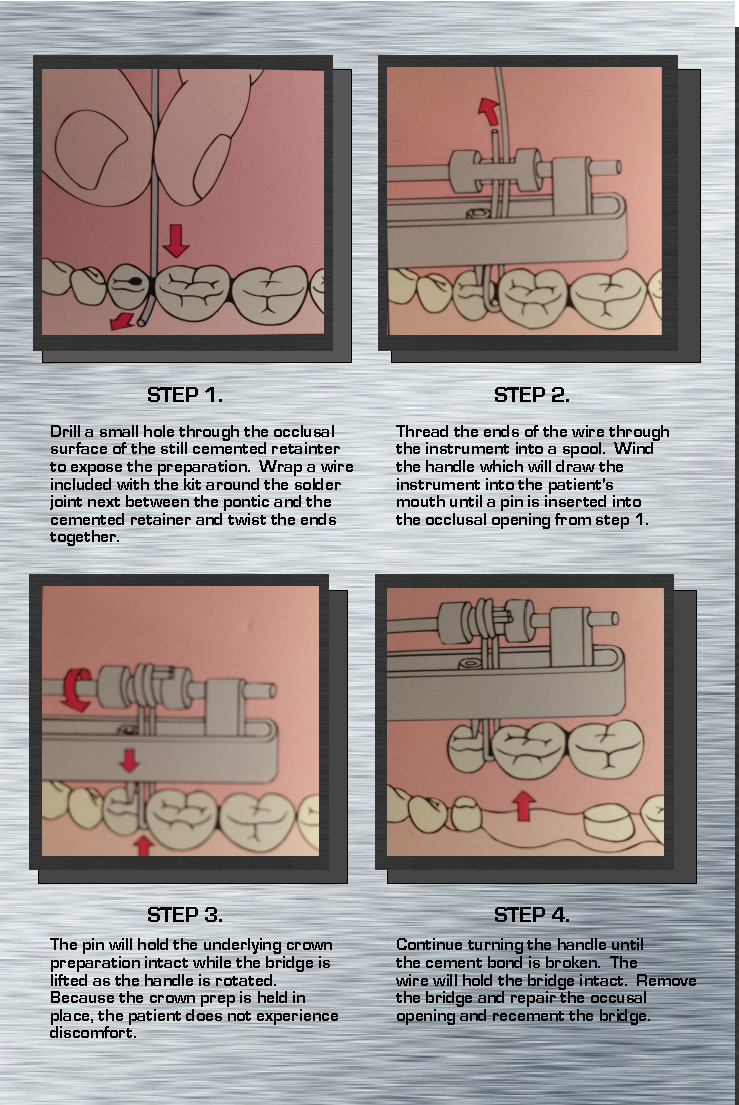 STEP 1.

Drill a small hole through the occlusal surface of the still cemented retainter to expose the preparation. Wrap a wire included with the kit around the solder joint next between the pontic and the cemented retainer and twist the ends together.

STEP 2.

Thread the ends of the wire through the instrument into a spool. Wind the handle which will draw the instrument into the patient's mouth until a pin is inserted into the occlusal opening from step 1.

STEP 3.

The pin will hold the underlying crown preparation intact while the bridge is lifted as the handle is rotated. Because the crown prep is held in place, the patient does not experience discomfort.

STEP 4.

Continue turning the handle until the cement bond is broken. The wire will hold the bridge intact. Remove the bridge and repair the occusal opening and recement the bridge.